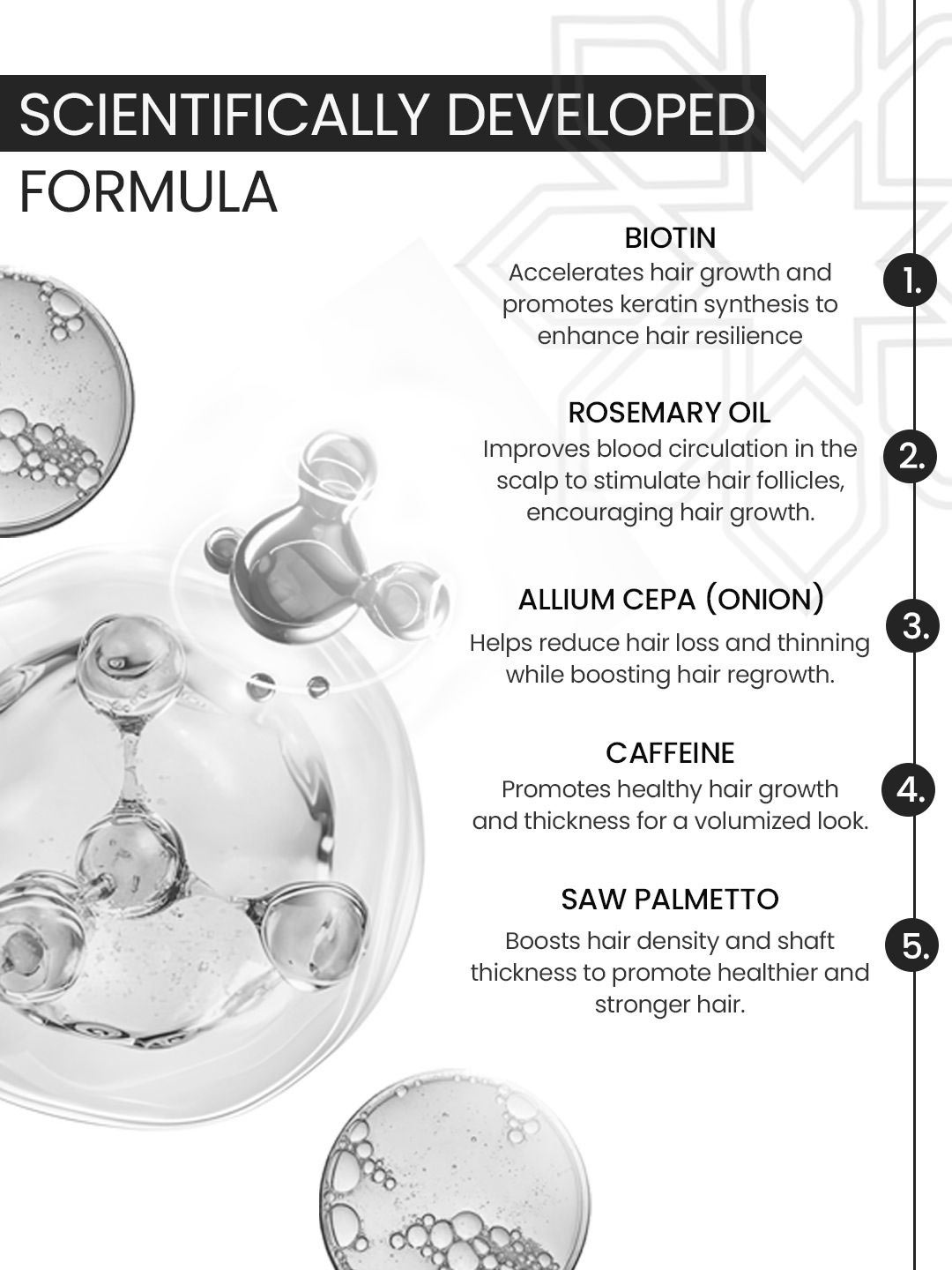 SCIENTIFICALLY DEVELOPED FORMULA

BIOTIN
Accelerates hair growth and promotes keratin synthesis to enhance hair resilience

1.

ROSEMARY OIL
Improves blood circulation in the scalp to stimulate hair follicles, encouraging hair growth.

2.

ALLIUM CEPA (ONION)
Helps reduce hair loss and thinning while boosting hair regrowth.

3.

CAFFEINE
Promotes healthy hair growth and thickness for a volumized look.

4.

SAW PALMETTO
Boosts hair density and shaft thickness to promote healthier and stronger hair.

5.