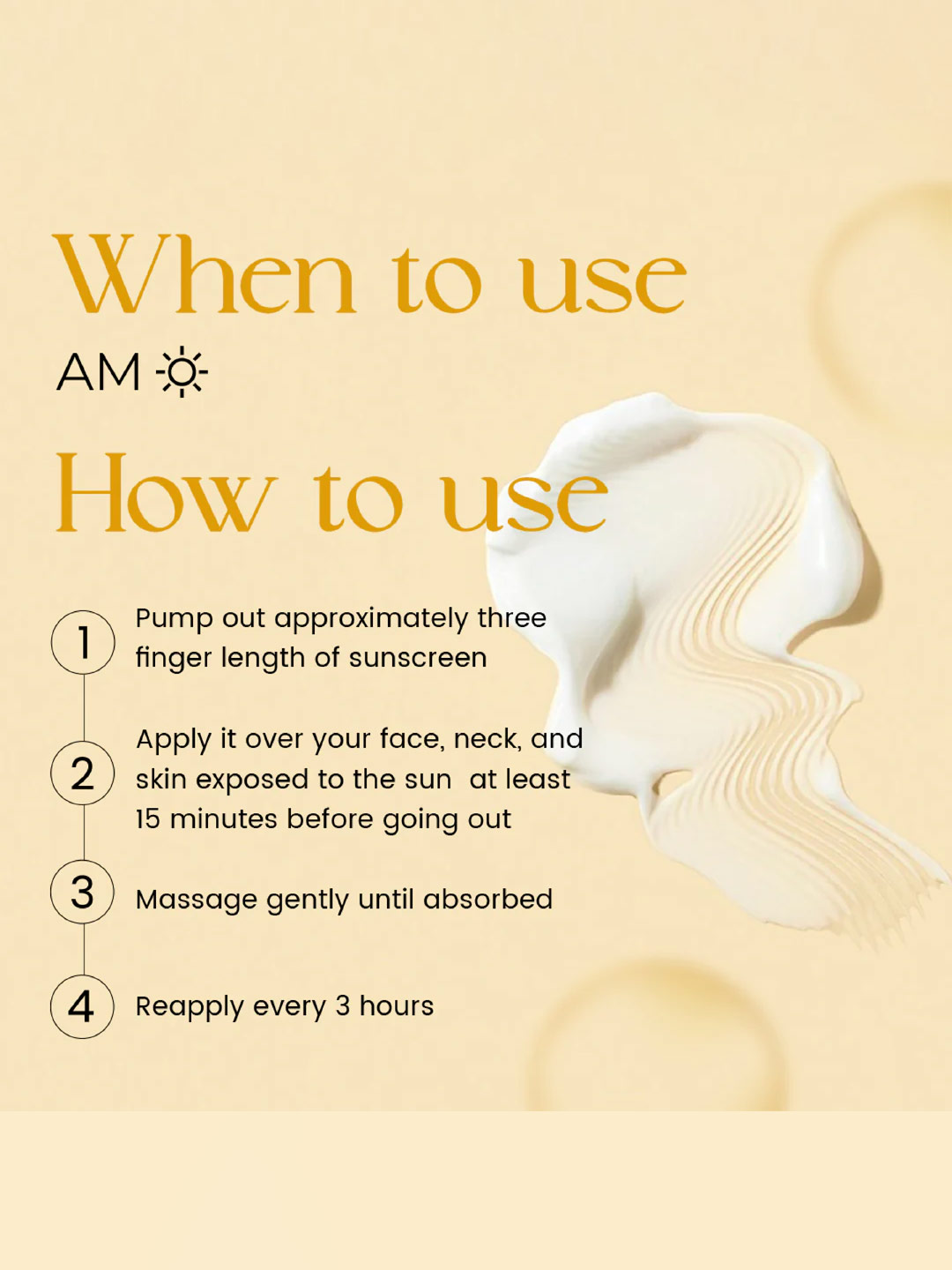 When to use

AM

How to use

1 Pump out approximately three finger length of sunscreen

2 Apply it over your face, neck, and skin exposed to the sun at least 15 minutes before going out

3 Massage gently until absorbed

4 Reapply every 3 hours